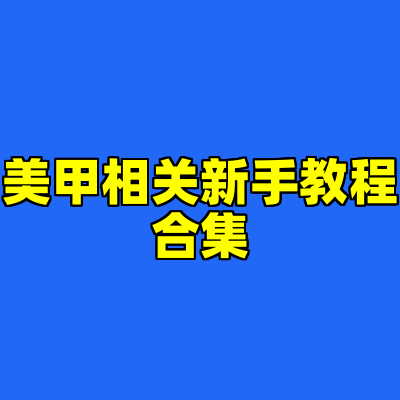 美甲相关新手教程合集