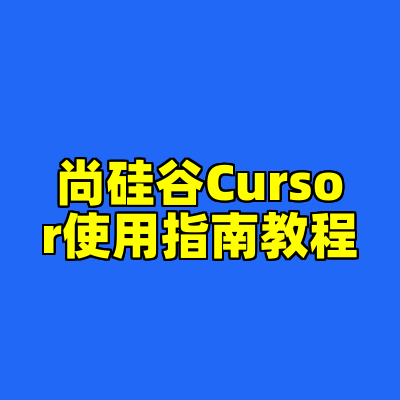 尚硅谷Cursor使用指南教程