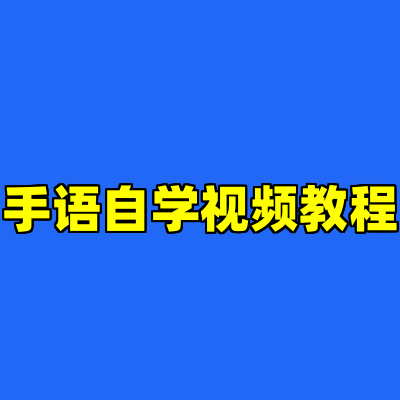 手语自学视频教程