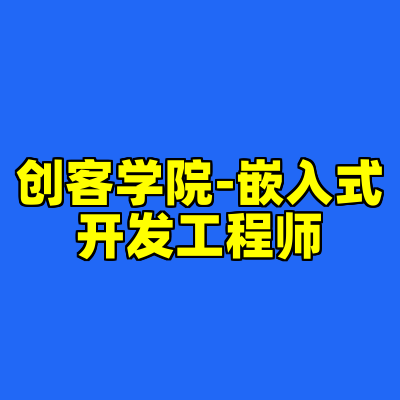 创客学院-嵌入式开发工程师