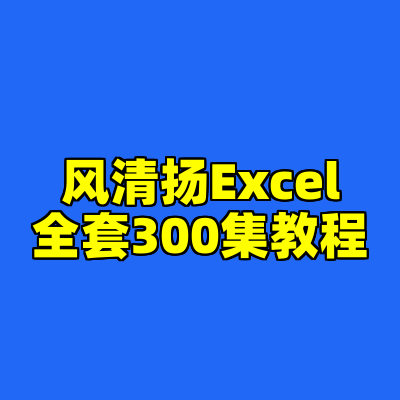 风清扬Excel
全套300集教程