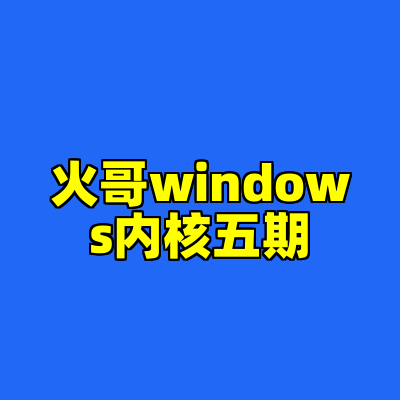 火哥windows内核五期