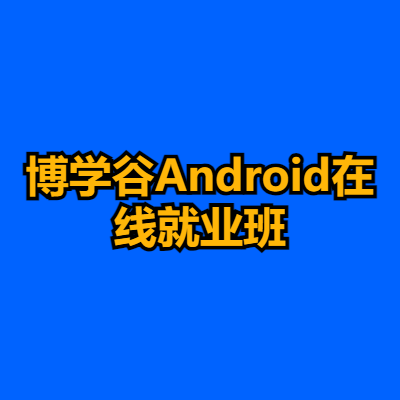 博学谷Android在线就业班