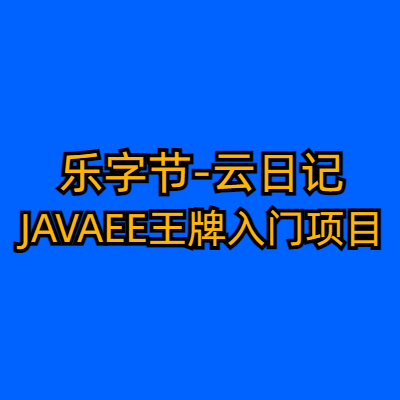 乐字节-云日记
JAVAEE王牌入门项目